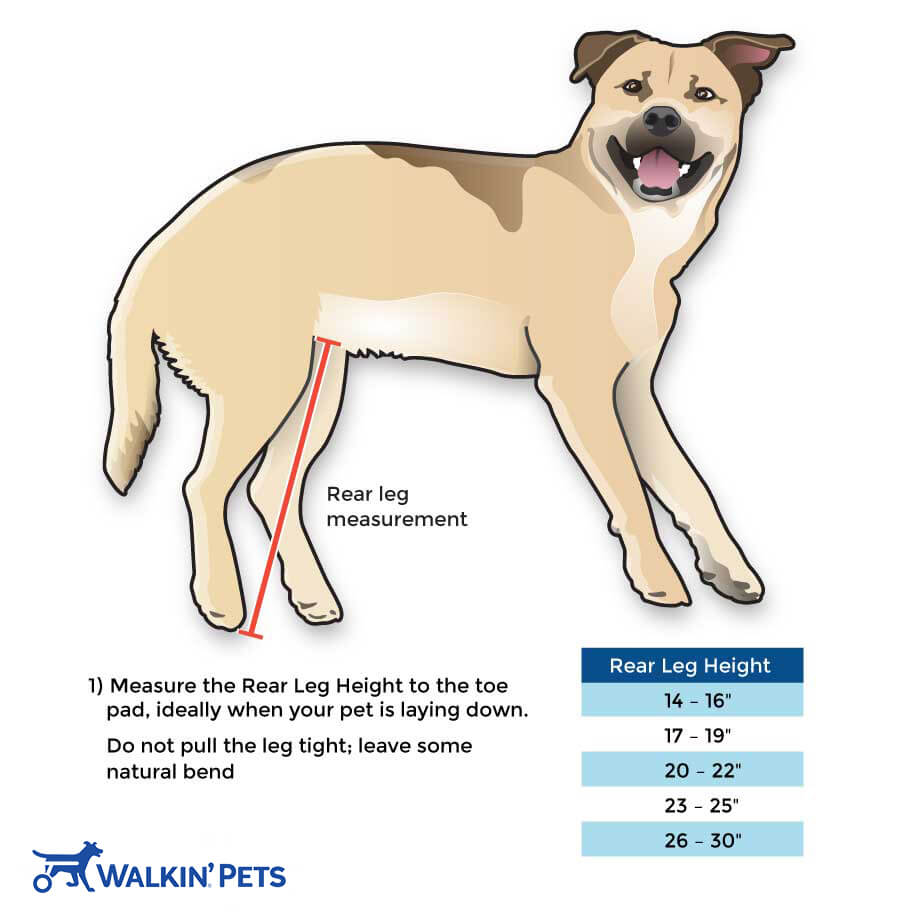 Rear leg measurement

1) Measure the Rear Leg Height to the toe pad, ideally when your pet is laying down.

Do not pull the leg tight; leave some natural bend

| Rear Leg Height |
|---|
| 14 - 16" |
| 17 - 19" |
| 20 - 22" |
| 23 - 25" |
| 26 - 30" |

WALKIN' PETS